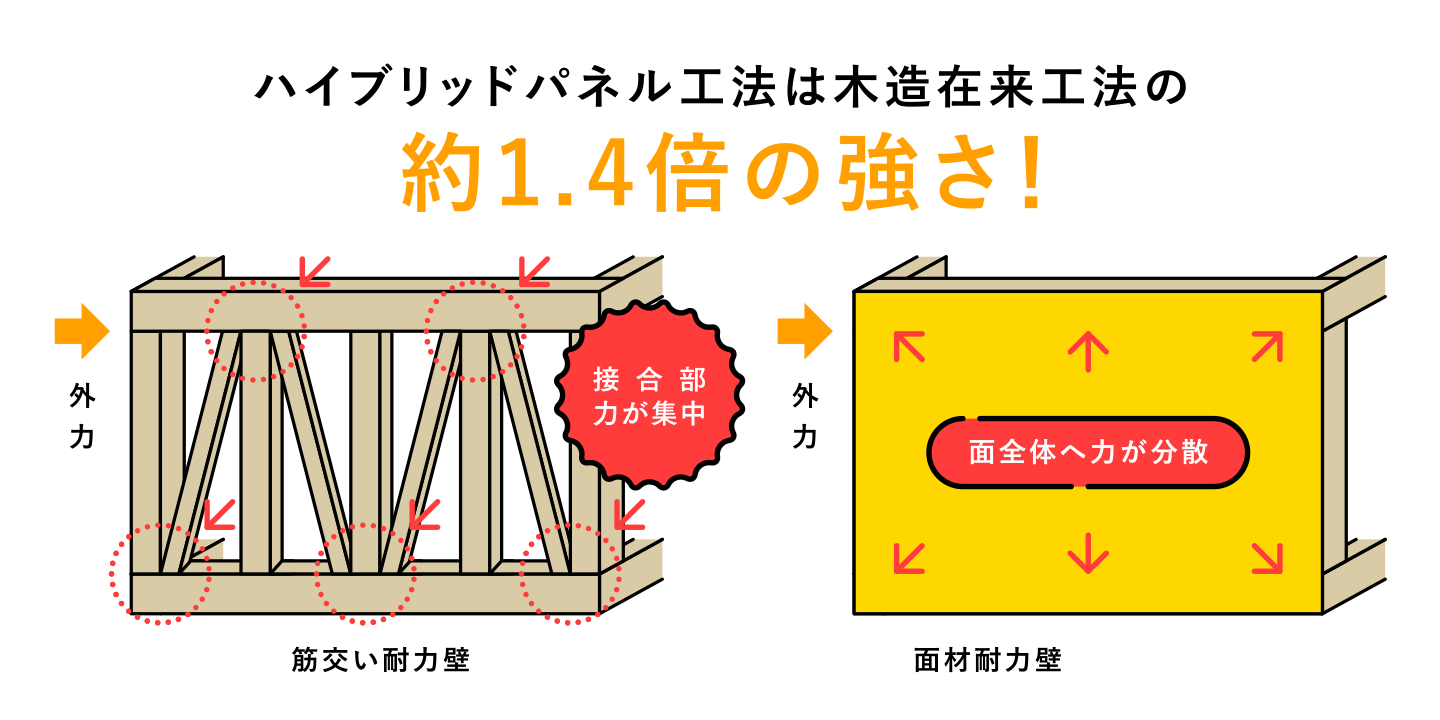 ハイブリッドパネル工法は木造在来工法の
約1.4倍の強さ!

外力

接合部
力が集中

筋交い耐力壁

外力

面全体へ力が分散

面材耐力壁